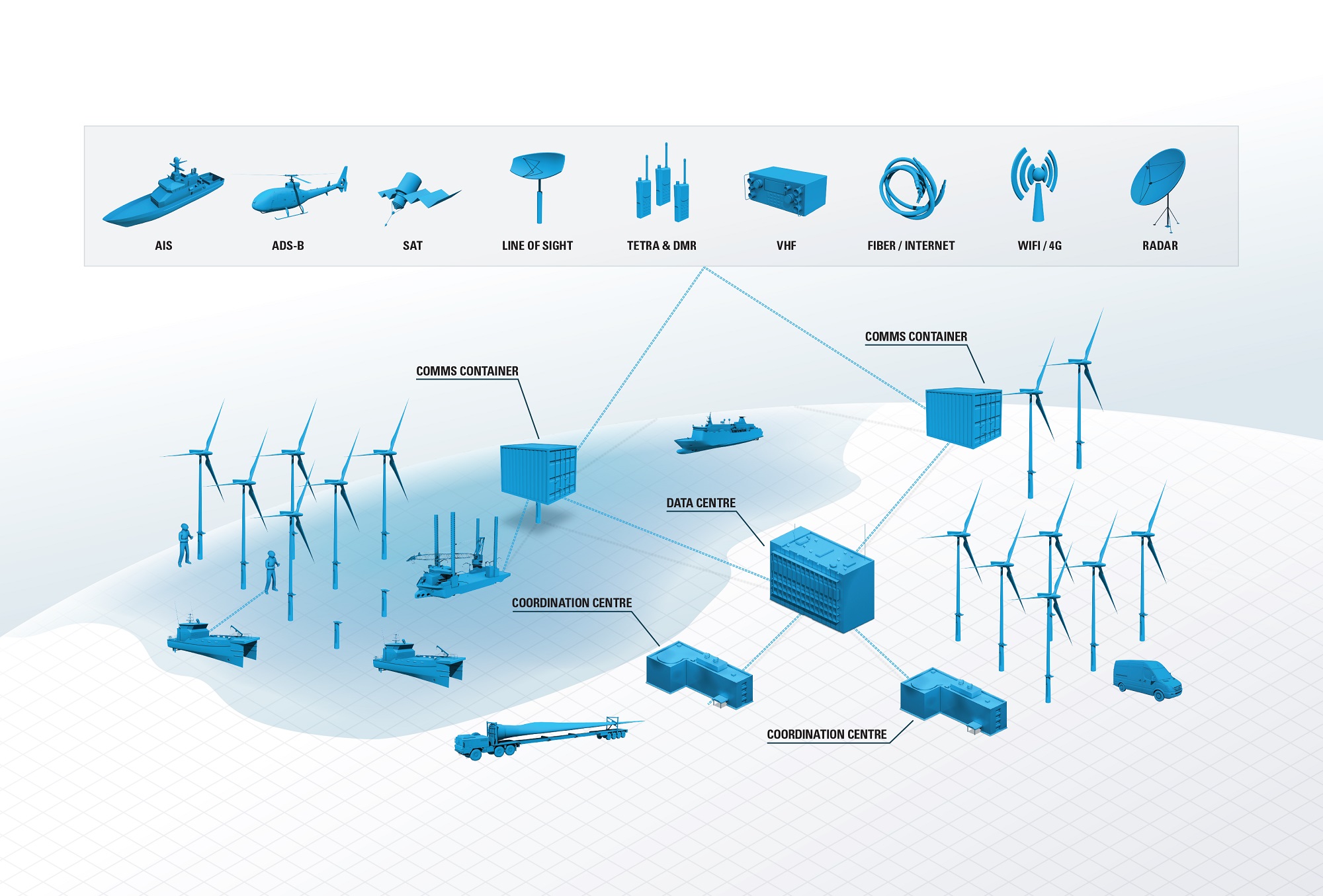 AIS
ADS-B
SAT
LINE OF SIGHT
TETRA & DMR
VHF
FIBER / INTERNET
WIFI / 4G
RADAR

COMMS CONTAINER

COMMS CONTAINER

DATA CENTRE

COORDINATION CENTRE

COORDINATION CENTRE